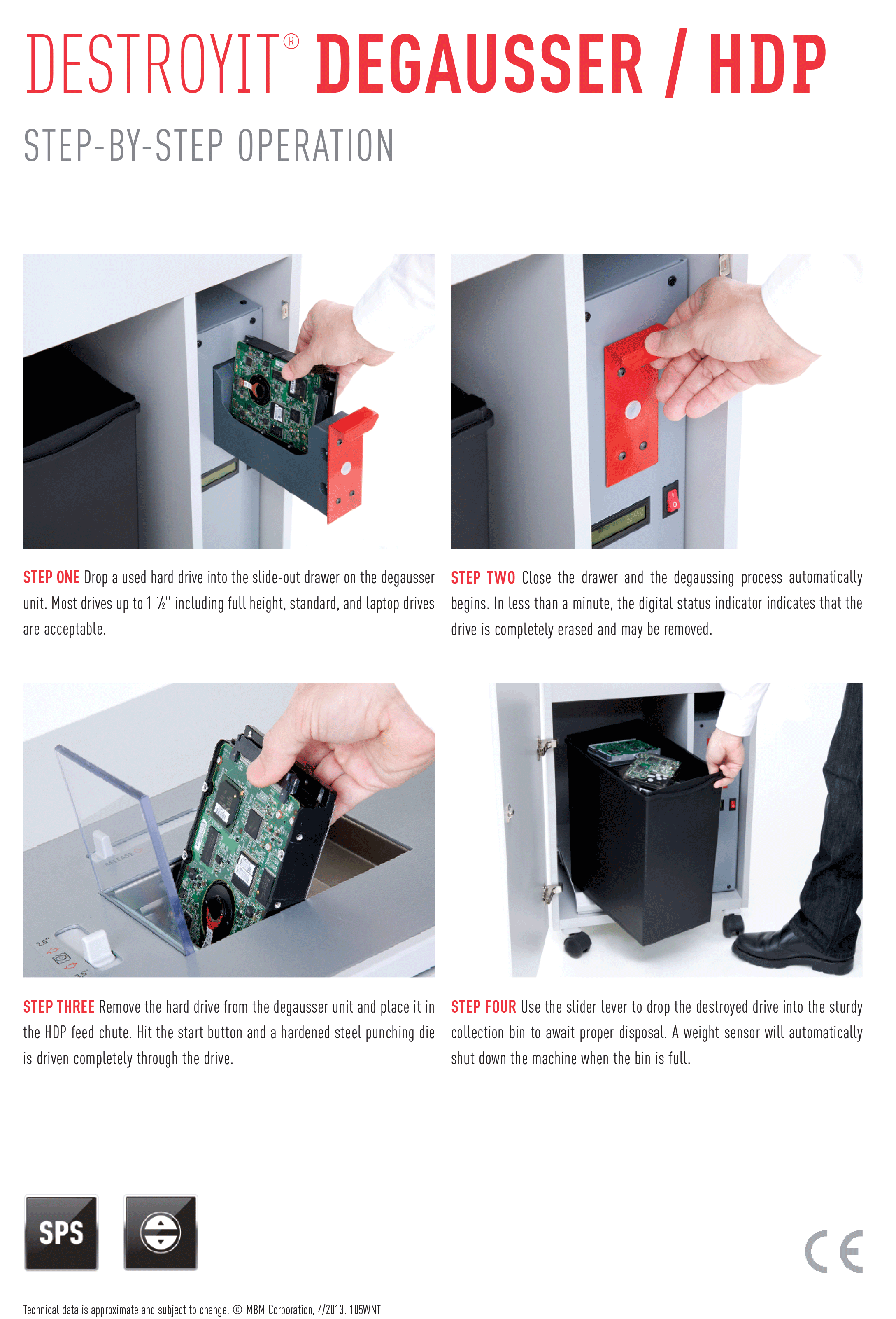 DESTROYIT® DEGAUSSER / HDP

STEP-BY-STEP OPERATION

STEP ONE Drop a used hard drive into the slide-out drawer on the degausser unit. Most drives up to 1 ½" including full height, standard, and laptop drives are acceptable.

STEP TWO Close the drawer and the degaussing process automatically begins. In less than a minute, the digital status indicator indicates that the drive is completely erased and may be removed.

RELEASE

2.5"

3.5"

STEP THREE Remove the hard drive from the degausser unit and place it in the HDP feed chute. Hit the start button and a hardened steel punching die is driven completely through the drive.

STEP FOUR Use the slider lever to drop the destroyed drive into the sturdy collection bin to await proper disposal. A weight sensor will automatically shut down the machine when the bin is full.

SPS

CE

Technical data is approximate and subject to change. © MBM Corporation, 4/2013. 105WNT