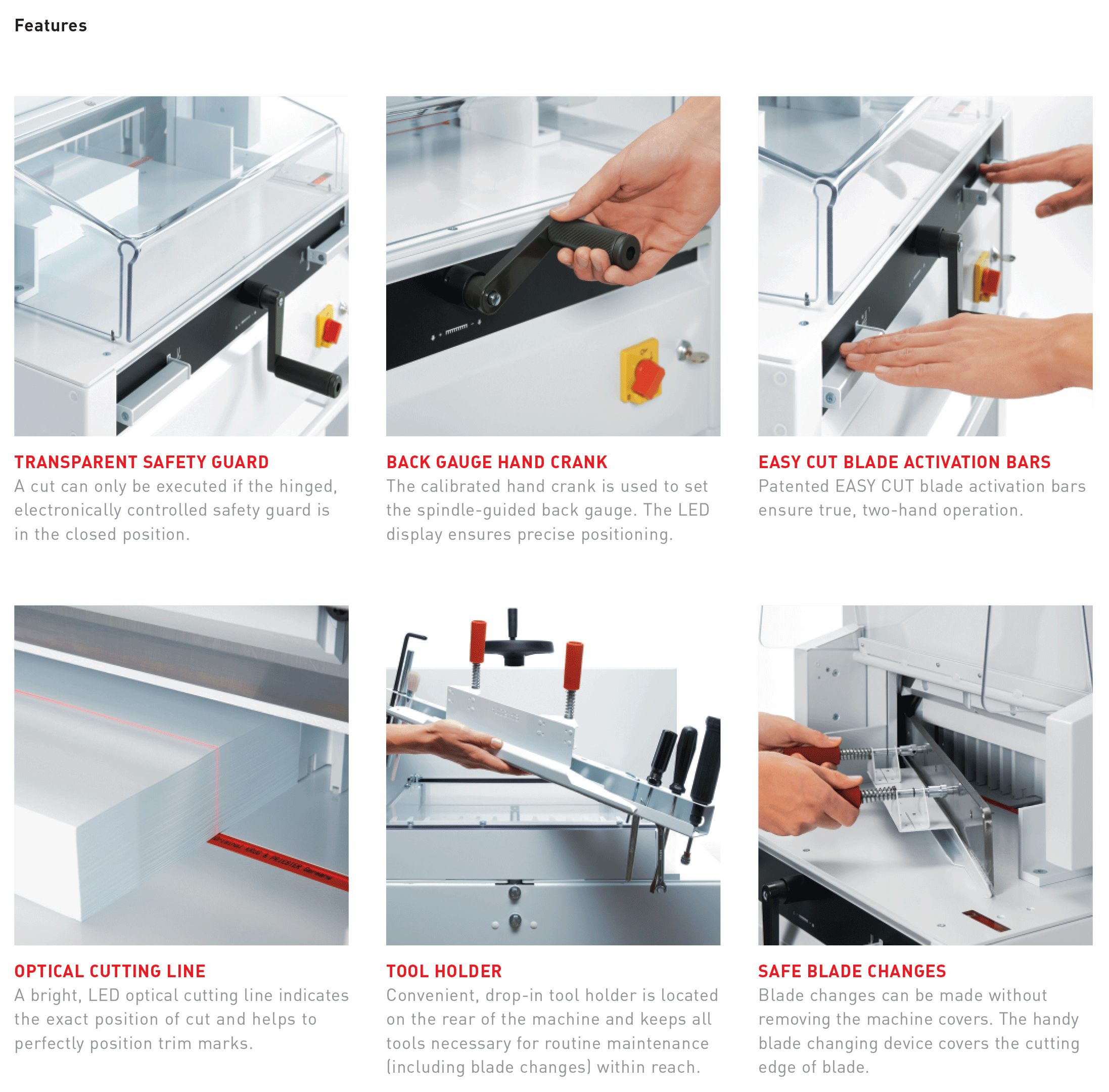 Features

TRANSPARENT SAFETY GUARD
A cut can only be executed if the hinged, electronically controlled safety guard is in the closed position.

BACK GAUGE HAND CRANK
The calibrated hand crank is used to set the spindle-guided back gauge. The LED display ensures precise positioning.

EASY CUT BLADE ACTIVATION BARS
Patented EASY CUT blade activation bars ensure true, two-hand operation.

Original KRUG & PRIESTER Germany

OPTICAL CUTTING LINE
A bright, LED optical cutting line indicates the exact position of cut and helps to perfectly position trim marks.

TOOL HOLDER
Convenient, drop-in tool holder is located on the rear of the machine and keeps all tools necessary for routine maintenance (including blade changes) within reach.

SAFE BLADE CHANGES
Blade changes can be made without removing the machine covers. The handy blade changing device covers the cutting edge of blade.